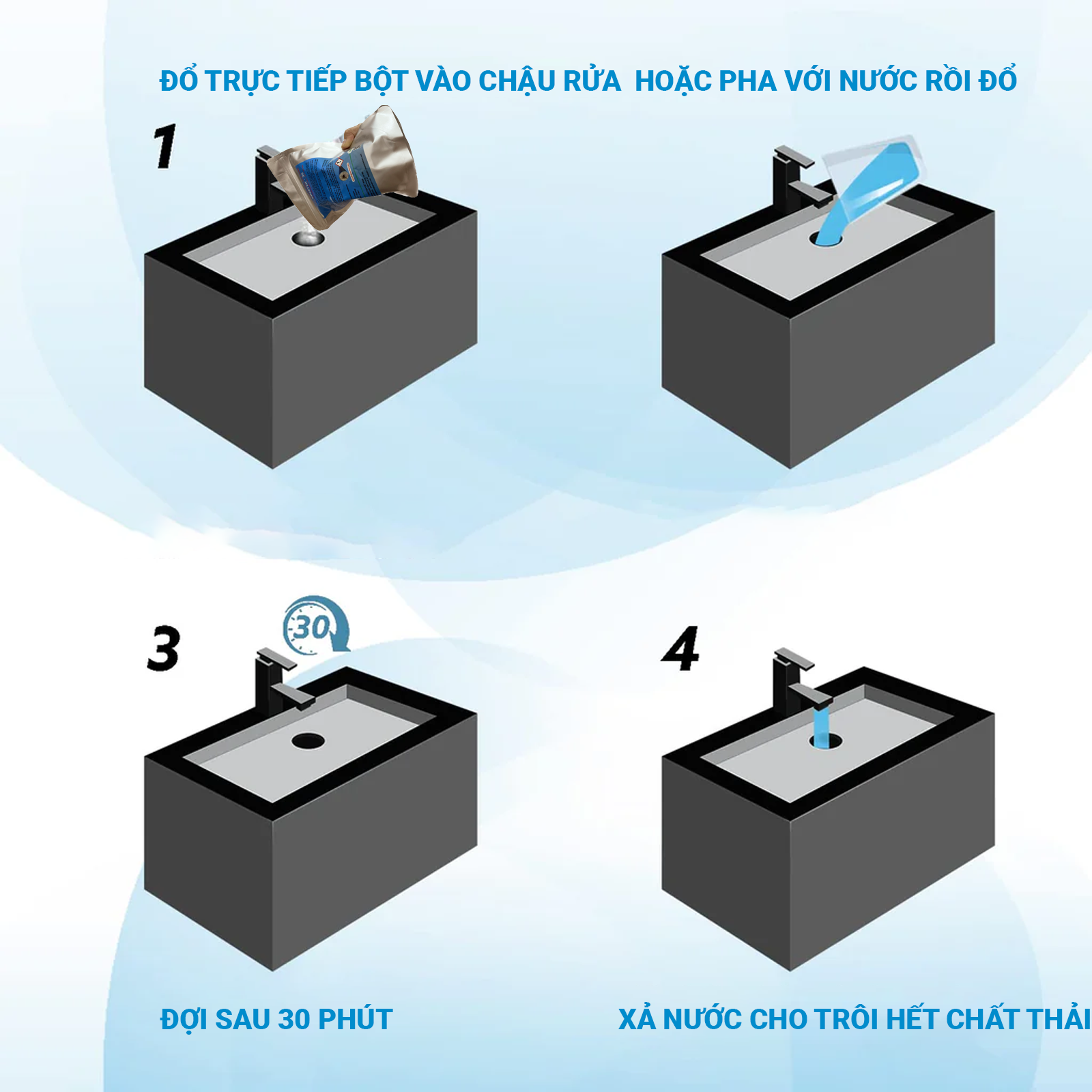 ĐỔ TRỰC TIẾP BỘT VÀO CHẬU RỬA  HOẶC PHA VỚI NƯỚC RỒI ĐỔ

1

3

30

4

ĐỢI SAU 30 PHÚT

XẢ NƯỚC CHO TRÔI HẾT CHẤT THẢI